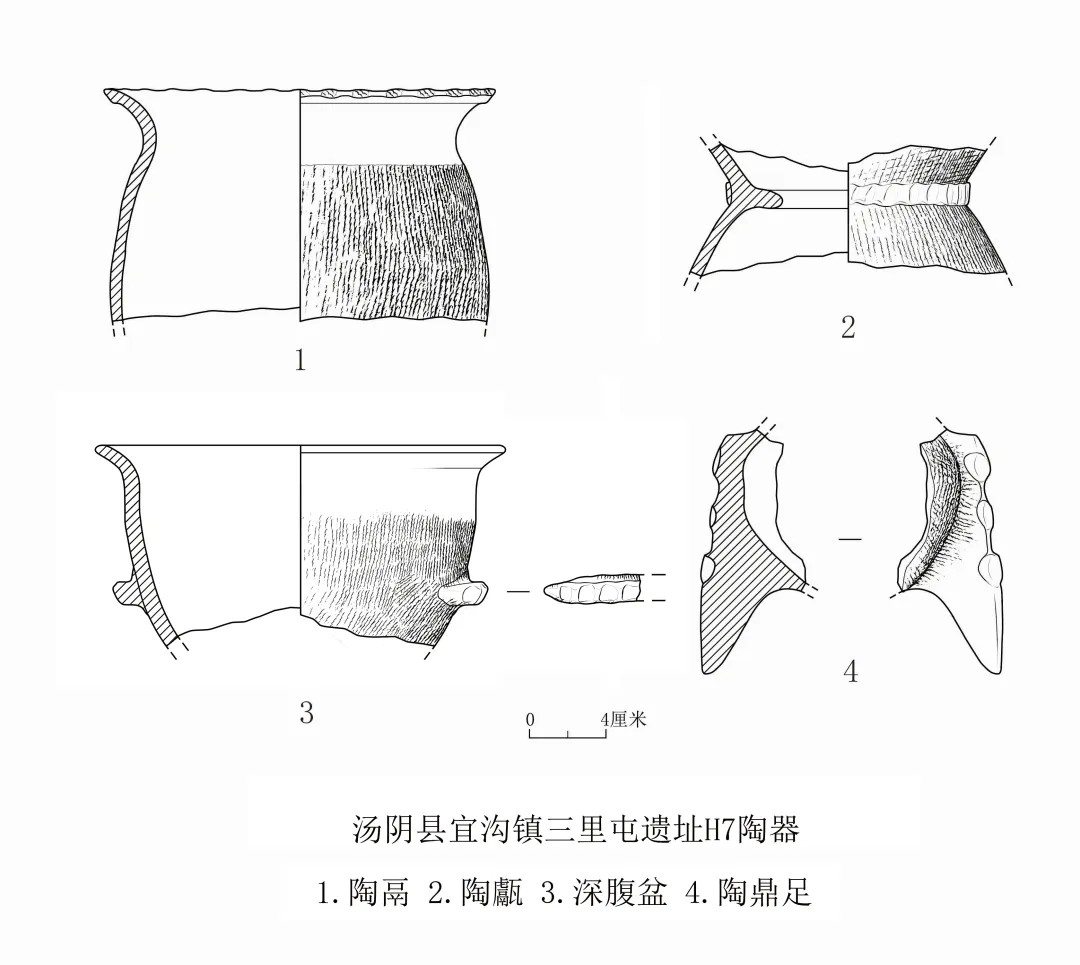 1

2

3

4

0 4厘米

汤阴县宜沟镇三里屯遗址H7陶器

1.陶鬲 2.陶甗 3.深腹盆 4.陶鼎足